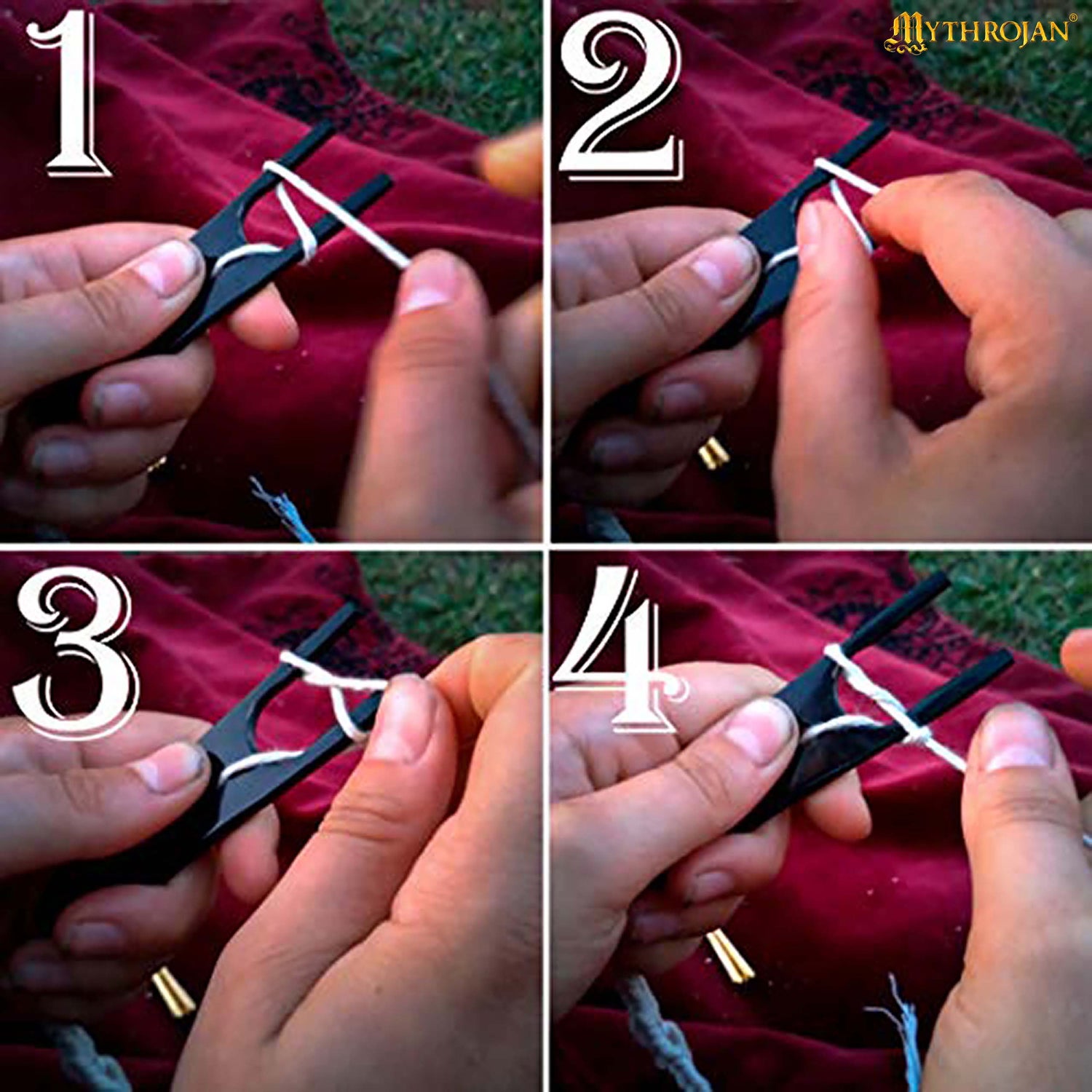 1

2

MYTHROJAN®

3

4